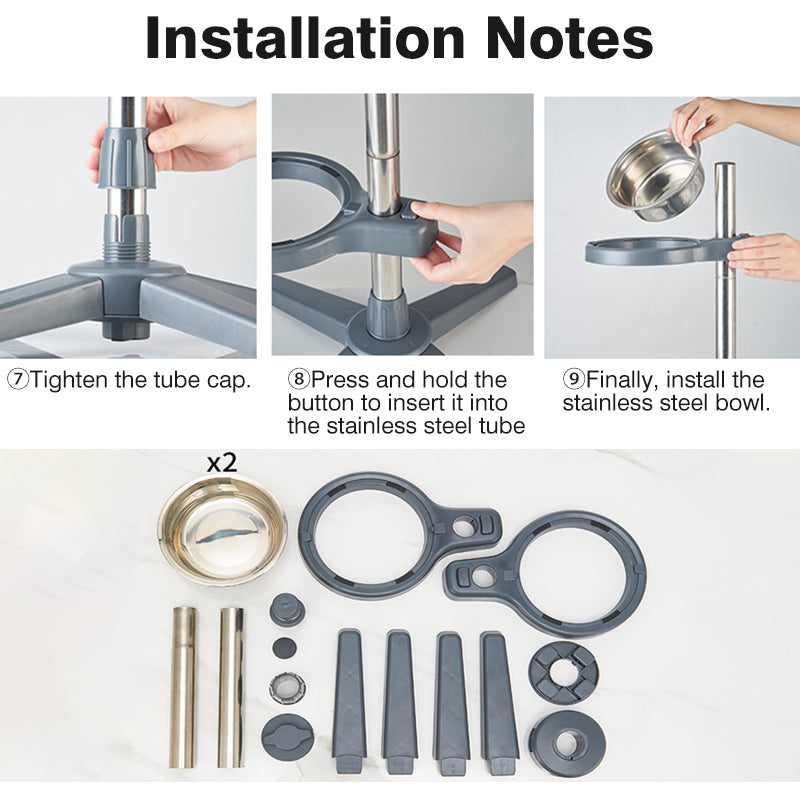 Installation Notes

⑦Tighten the tube cap.

⑧Press and hold the button to insert it into the stainless steel tube

⑨Finally, install the stainless steel bowl.

x2